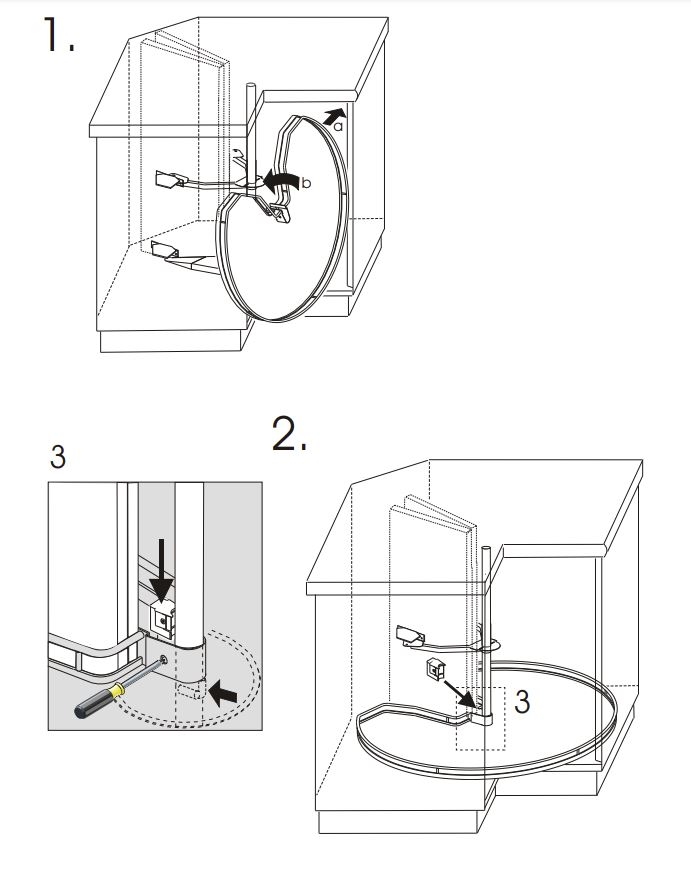 1.

a

b

3

2.

3