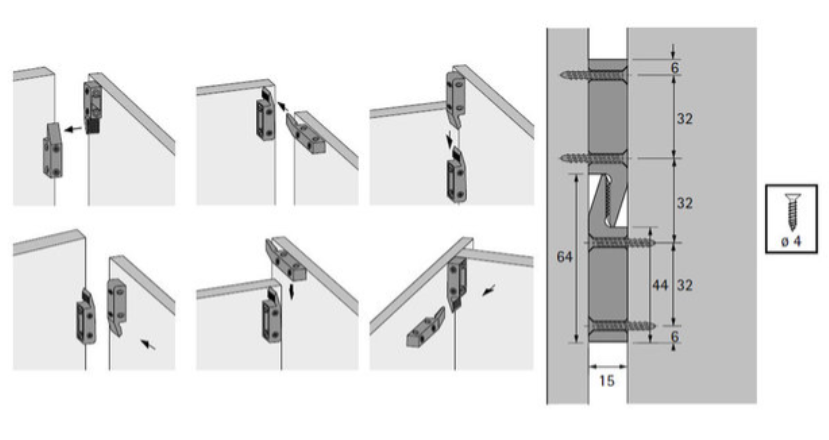 6
32
32
64
44
32
6
15
ø 4