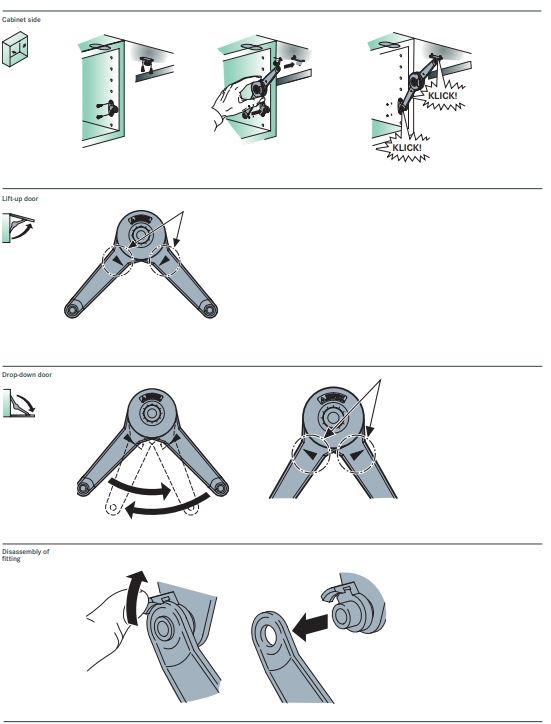 Cabinet side

KLICK!

KLICK!

Lift-up door

Drop-down door

Disassembly of fitting